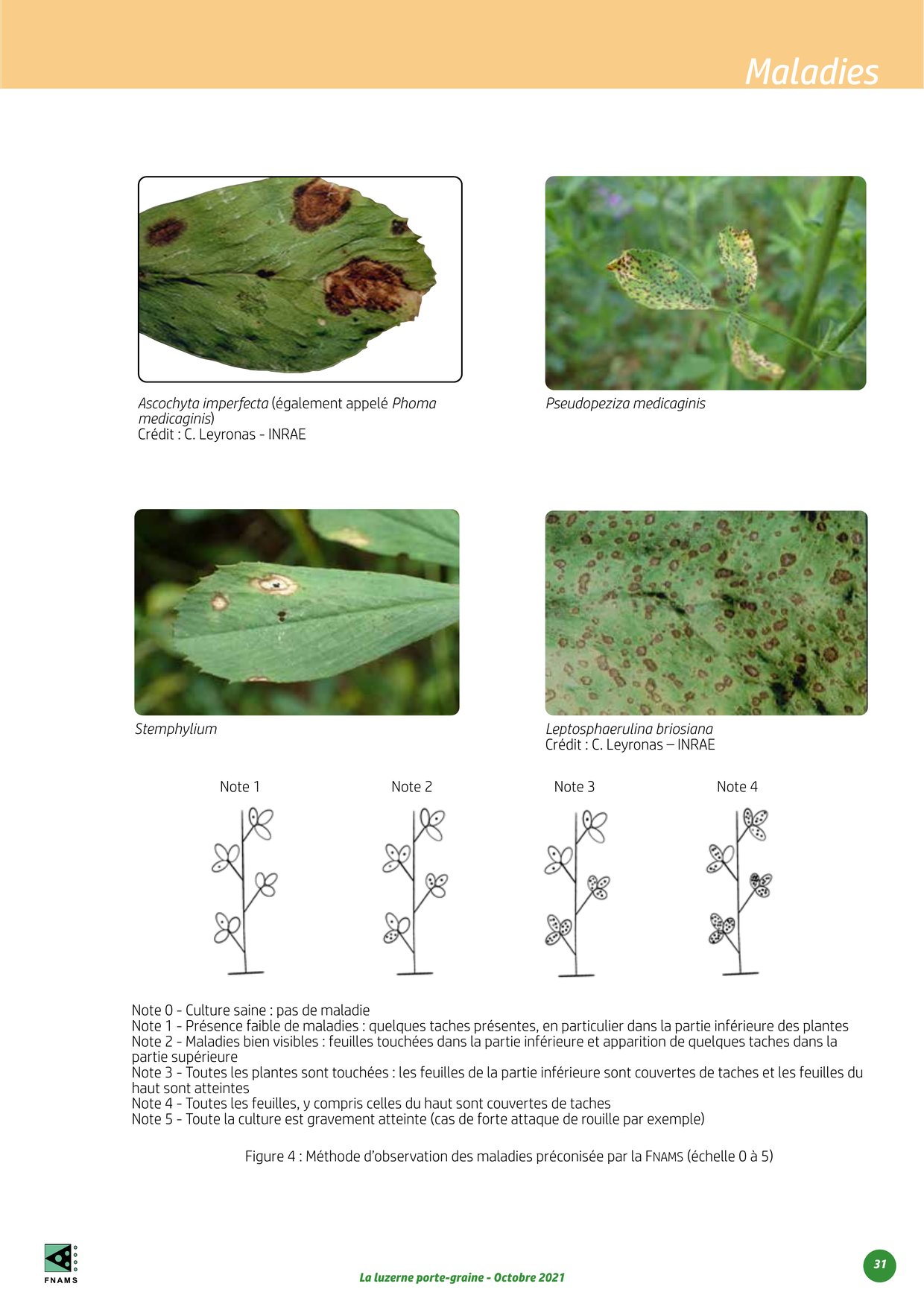 Maladies

Ascochyta imperfecta (également appelé Phoma medicaginis)
Crédit : C. Leyronas - INRAE

Pseudopeziza medicaginis

Stemphylium

Leptosphaerulina briosiana
Crédit : C. Leyronas – INRAE

Note 1

Note 2

Note 3

Note 4

Note 0 - Culture saine : pas de maladie
Note 1 - Présence faible de maladies : quelques taches présentes, en particulier dans la partie inférieure des plantes
Note 2 - Maladies bien visibles : feuilles touchées dans la partie inférieure et apparition de quelques taches dans la partie supérieure
Note 3 - Toutes les plantes sont touchées : les feuilles de la partie inférieure sont couvertes de taches et les feuilles du haut sont atteintes
Note 4 - Toutes les feuilles, y compris celles du haut sont couvertes de taches
Note 5 - Toute la culture est gravement atteinte (cas de forte attaque de rouille par exemple)

Figure 4 : Méthode d'observation des maladies préconisée par la FNAMS (échelle 0 à 5)

FNAMS

La luzerne porte-graine - Octobre 2021

31