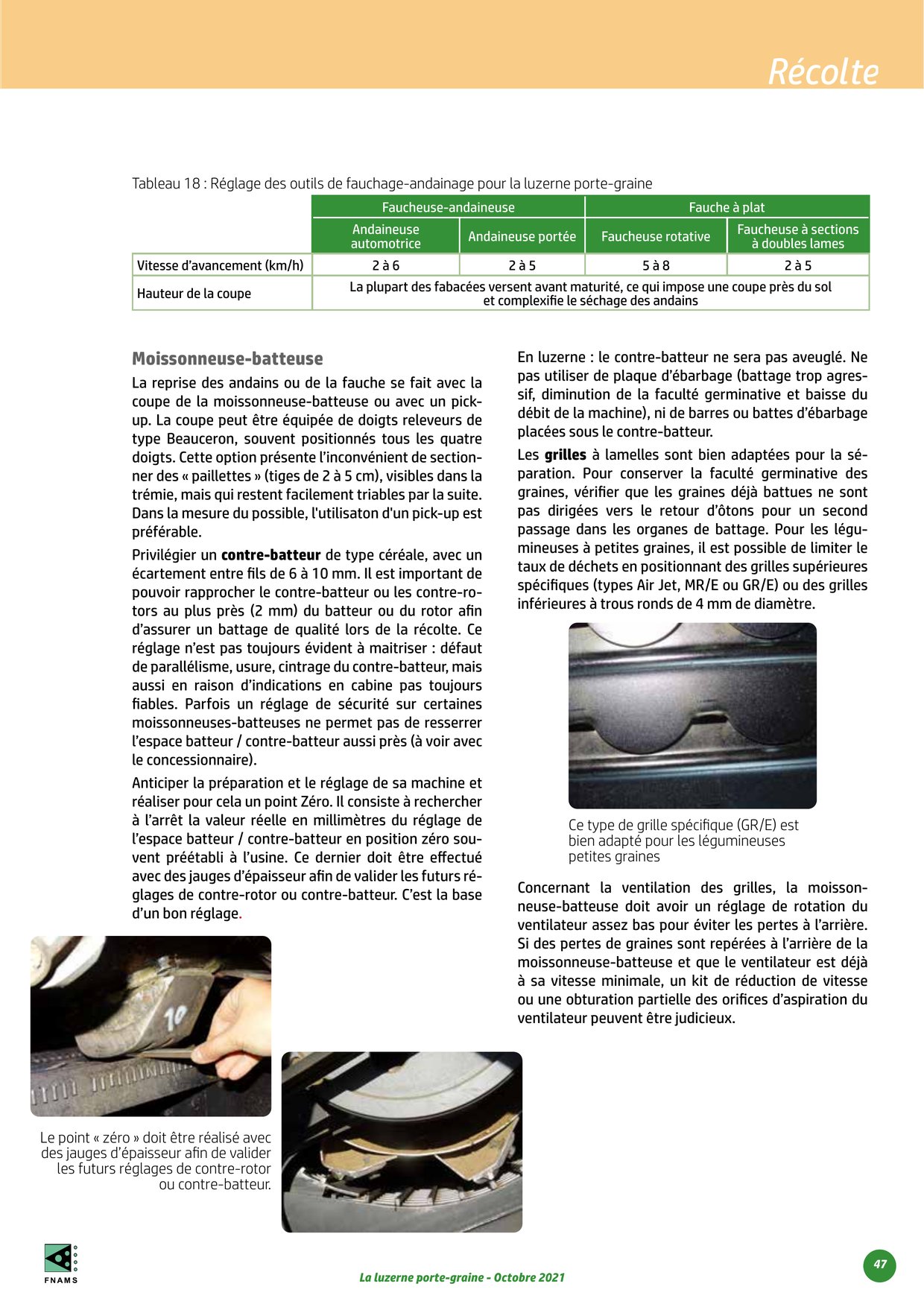 Récolte

Tableau 18 : Réglage des outils de fauchage-andainage pour la luzerne porte-graine

| | Faucheuse-andaineuse | | Fauche à plat | |
|---|---|---|---|---|
| | Andaineuse automotrice | Andaineuse portée | Faucheuse rotative | Faucheuse à sections à doubles lames |
| Vitesse d'avancement (km/h) | 2 à 6 | 2 à 5 | 5 à 8 | 2 à 5 |
| Hauteur de la coupe | La plupart des fabacées versent avant maturité, ce qui impose une coupe près du sol et complexifie le séchage des andains | | | |

Moissonneuse-batteuse

La reprise des andains ou de la fauche se fait avec la coupe de la moissonneuse-batteuse ou avec un pick-up. La coupe peut être équipée de doigts releveurs de type Beauceron, souvent positionnés tous les quatre doigts. Cette option présente l'inconvénient de sectionner des « paillettes » (tiges de 2 à 5 cm), visibles dans la trémie, mais qui restent facilement triables par la suite. Dans la mesure du possible, l'utilisaton d'un pick-up est préférable.

Privilégier un contre-batteur de type céréale, avec un écartement entre fils de 6 à 10 mm. Il est important de pouvoir rapprocher le contre-batteur ou les contre-rotors au plus près (2 mm) du batteur ou du rotor afin d'assurer un battage de qualité lors de la récolte. Ce réglage n'est pas toujours évident à maitriser : défaut de parallélisme, usure, cintrage du contre-batteur, mais aussi en raison d'indications en cabine pas toujours fiables. Parfois un réglage de sécurité sur certaines moissonneuses-batteuses ne permet pas de resserrer l'espace batteur / contre-batteur aussi près (à voir avec le concessionnaire).

Anticiper la préparation et le réglage de sa machine et réaliser pour cela un point Zéro. Il consiste à rechercher à l'arrêt la valeur réelle en millimètres du réglage de l'espace batteur / contre-batteur en position zéro souvent préétabli à l'usine. Ce dernier doit être effectué avec des jauges d'épaisseur afin de valider les futurs réglages de contre-rotor ou contre-batteur. C'est la base d'un bon réglage.

10

Le point « zéro » doit être réalisé avec des jauges d'épaisseur afin de valider les futurs réglages de contre-rotor ou contre-batteur.

En luzerne : le contre-batteur ne sera pas aveuglé. Ne pas utiliser de plaque d'ébarbage (battage trop agressif, diminution de la faculté germinative et baisse du débit de la machine), ni de barres ou battes d'ébarbage placées sous le contre-batteur.

Les grilles à lamelles sont bien adaptées pour la séparation. Pour conserver la faculté germinative des graines, vérifier que les graines déjà battues ne sont pas dirigées vers le retour d'ôtons pour un second passage dans les organes de battage. Pour les légumineuses à petites graines, il est possible de limiter le taux de déchets en positionnant des grilles supérieures spécifiques (types Air Jet, MR/E ou GR/E) ou des grilles inférieures à trous ronds de 4 mm de diamètre.

Ce type de grille spécifique (GR/E) est bien adapté pour les légumineuses petites graines

Concernant la ventilation des grilles, la moissonneuse-batteuse doit avoir un réglage de rotation du ventilateur assez bas pour éviter les pertes à l'arrière. Si des pertes de graines sont repérées à l'arrière de la moissonneuse-batteuse et que le ventilateur est déjà à sa vitesse minimale, un kit de réduction de vitesse ou une obturation partielle des orifices d'aspiration du ventilateur peuvent être judicieux.

FNAMS

La luzerne porte-graine - Octobre 2021

47